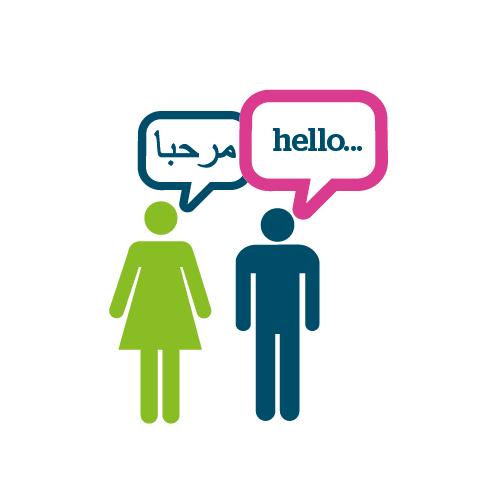 مرحبا

hello...