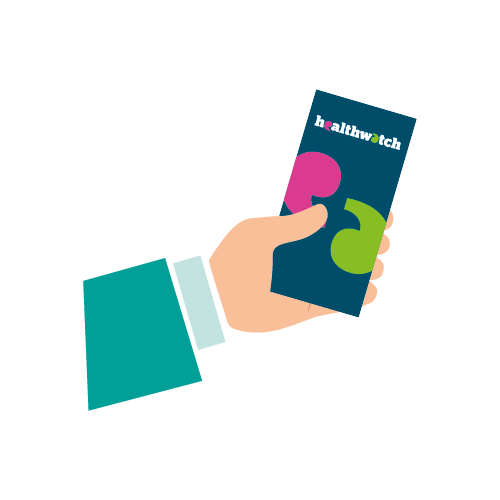 healthwatch